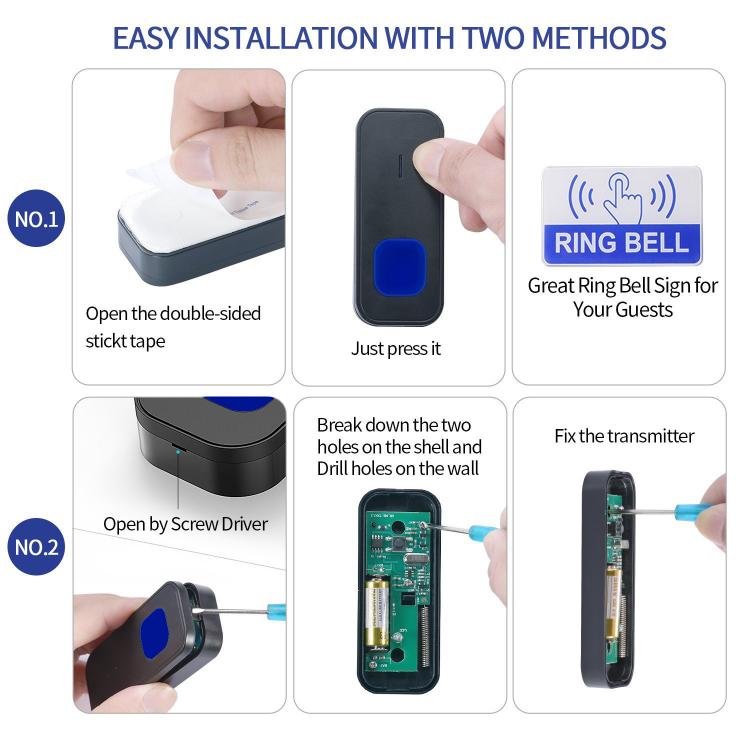 EASY INSTALLATION WITH TWO METHODS

NO.1

Open the double-sided stickt tape

Just press it

RING BELL

Great Ring Bell Sign for Your Guests

NO.2

Open by Screw Driver

Break down the two holes on the shell and Drill holes on the wall

Fix the transmitter